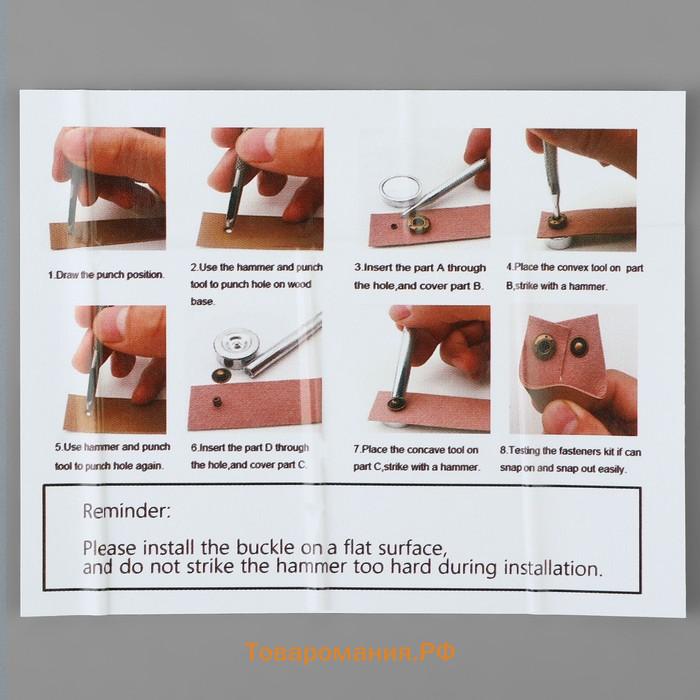 1.Draw the punch position.

2.Use the hammer and punch tool to punch hole on wood base.

3.Insert the part A through the hole,and cover part B.

4.Place the convex tool on part B,strike with a hammer.

5.Use hammer and punch tool to punch hole again.

6.Insert the part D through the hole,and cover part C.

7.Place the concave tool on part C,strike with a hammer.

8.Testing the fasteners kit if can snap on and snap out easily.

Reminder:

Please install the buckle on a flat surface, and do not strike the hammer too hard during installation.

Товаромания.РФ